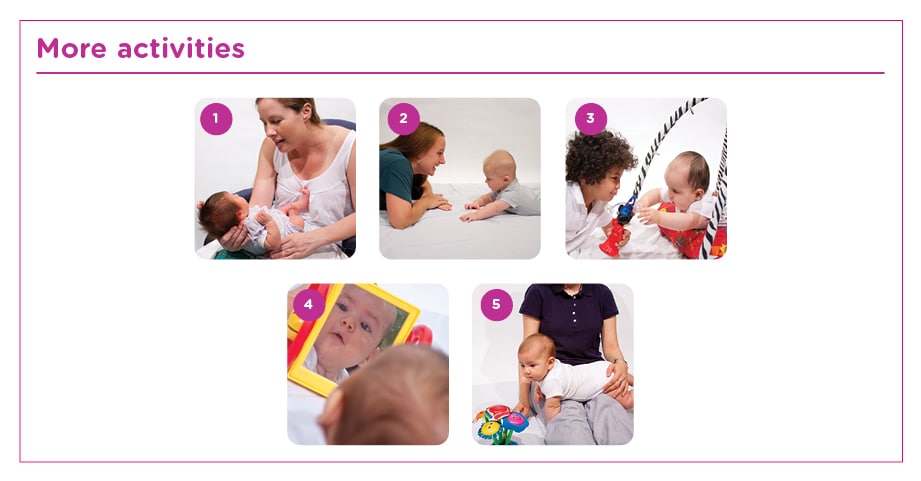 More activities

1

2

3

4

5